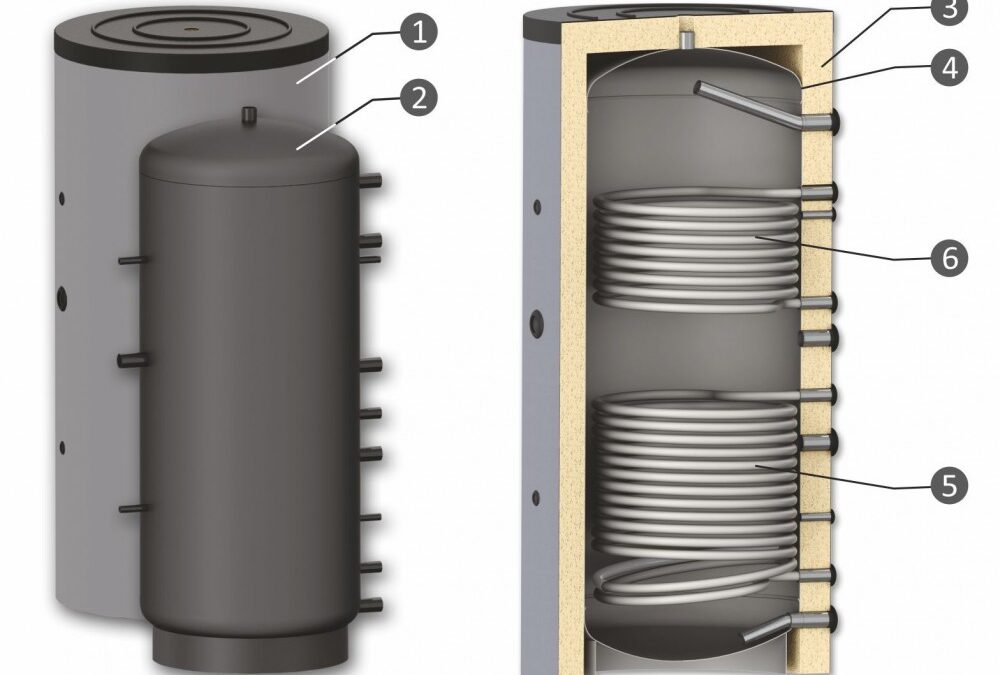 1
2
3
4
6
5